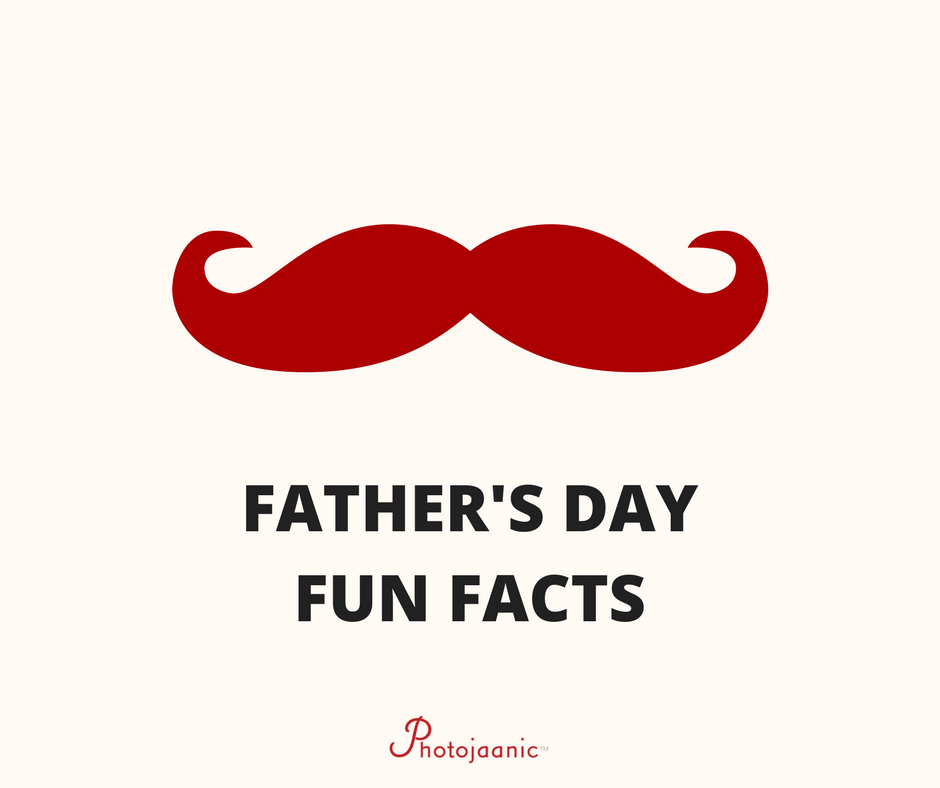 FATHER'S DAY
FUN FACTS

Photojaanic™